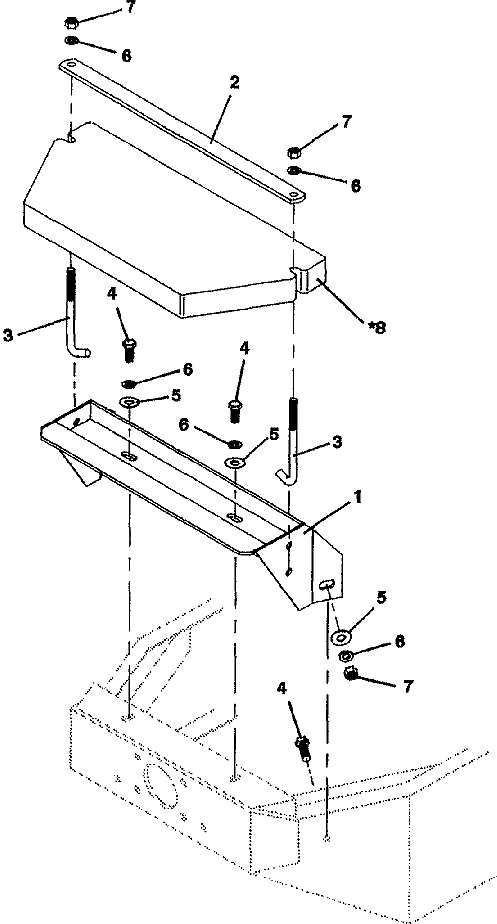 7
6
2
7
6
*8
3
4
4
6
5
6
5
3
1
5
6
7
4