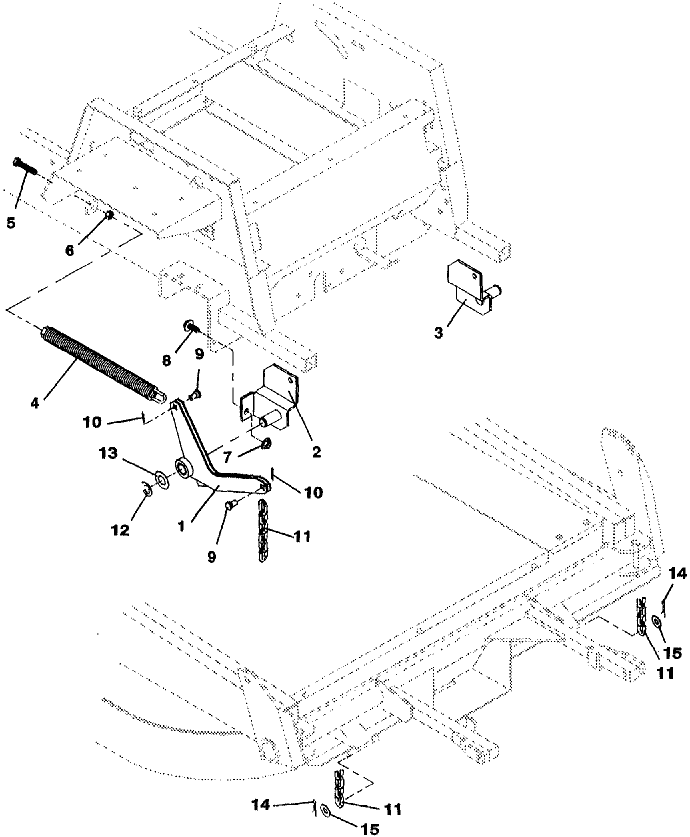 5
6
3
8
9
4
10
2
7
13
10
12
1
9
11
14
15
11
14
11
15