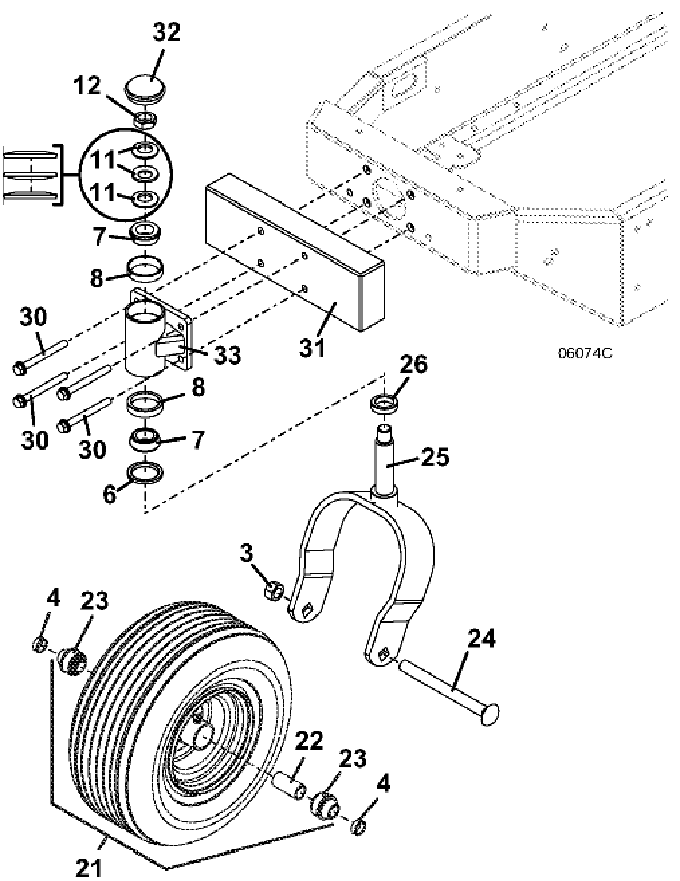 32
12
11
11
7
8
30
33
31
06074C
30
30
8
7
6
26
25
3
4
23
24
22
23
4
21