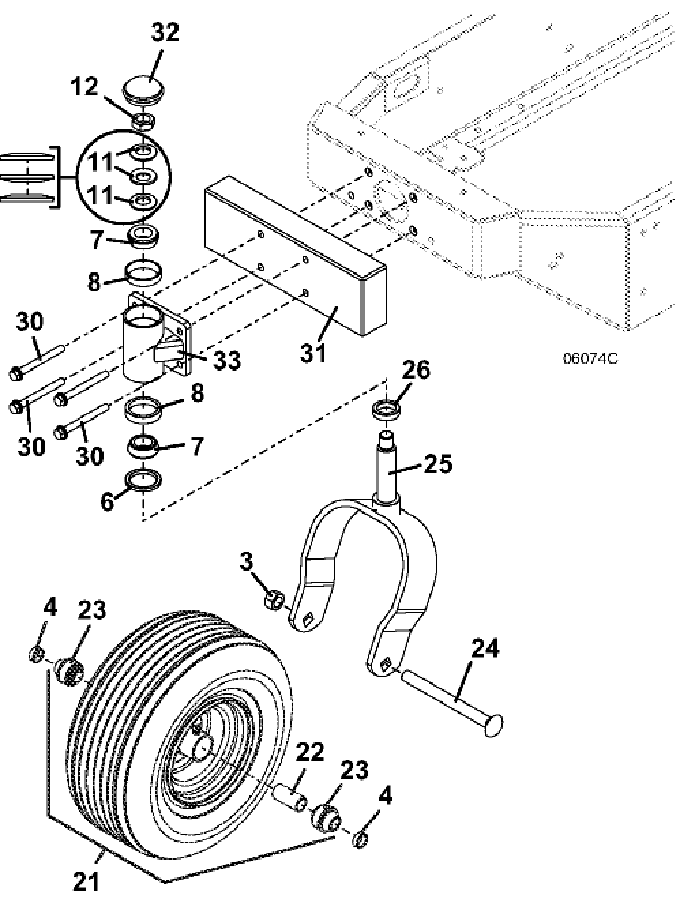 32
12
11
11
7
8
30
33
31
06074C
30
30
8
7
6
26
25
3
4
23
24
22
23
4
21