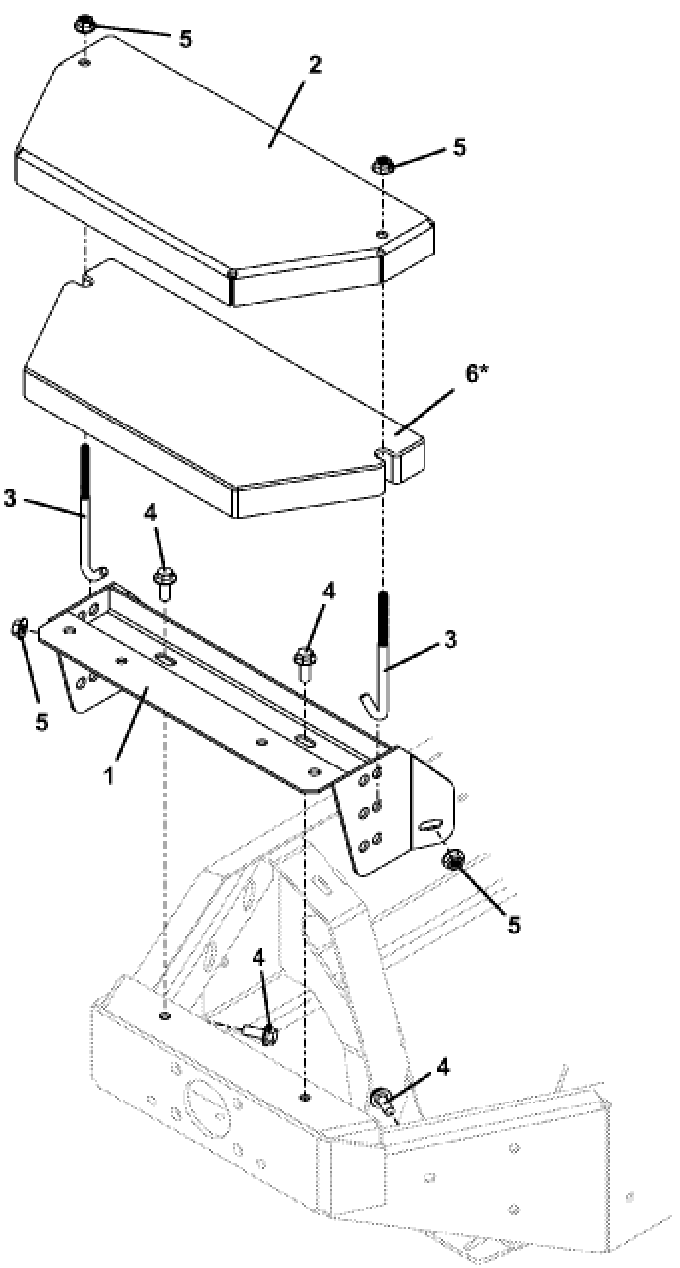 5
2
5
6*
3
4
4
3
5
1
5
4
4