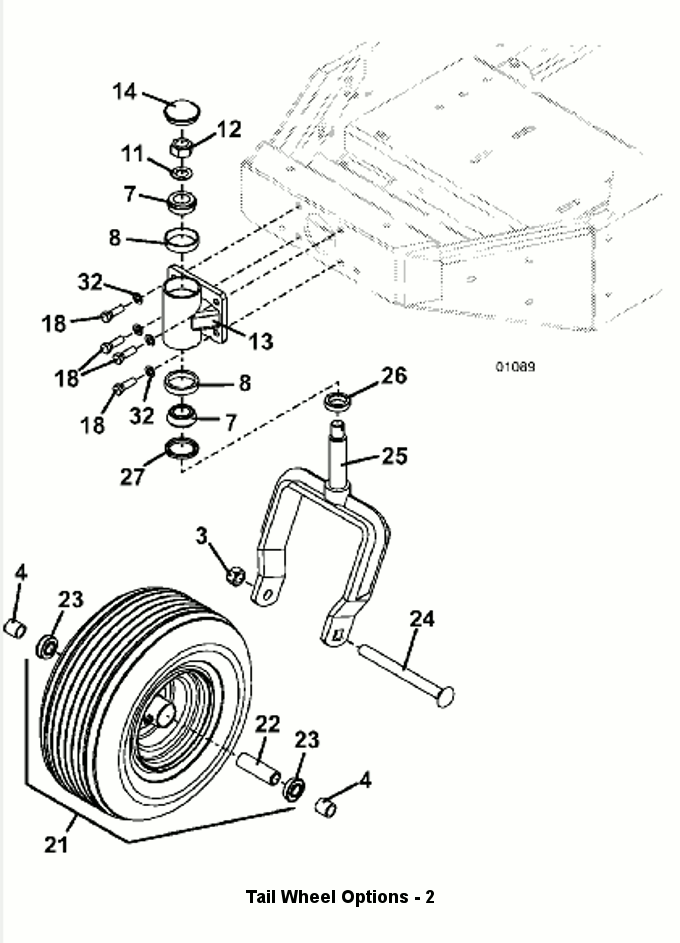 14
12
11
7
8
32
18
13
18
8
18
32
7
27
01089
26
25
3
4
23
24
22
23
4
21

Tail Wheel Options - 2