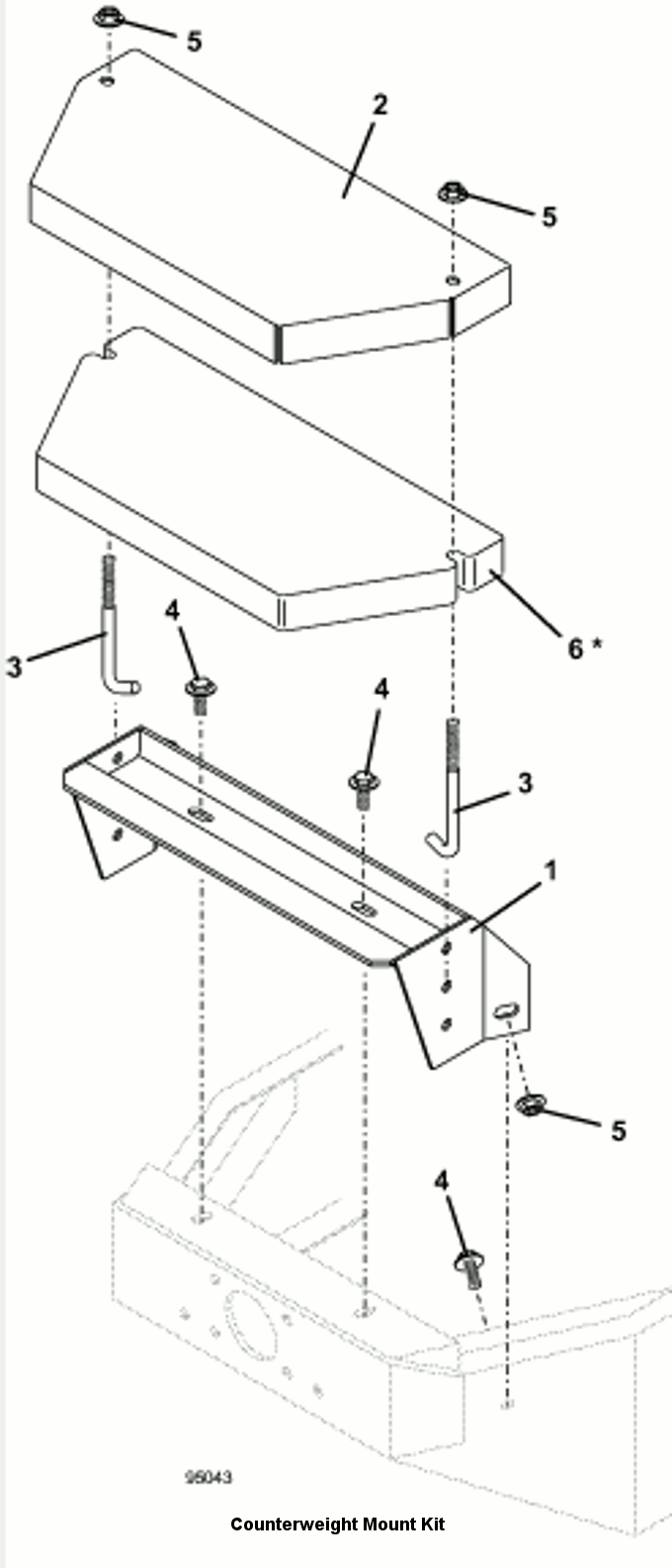 5
2
5
6 *
3
4
4
3
1
5
4
95043
Counterweight Mount Kit