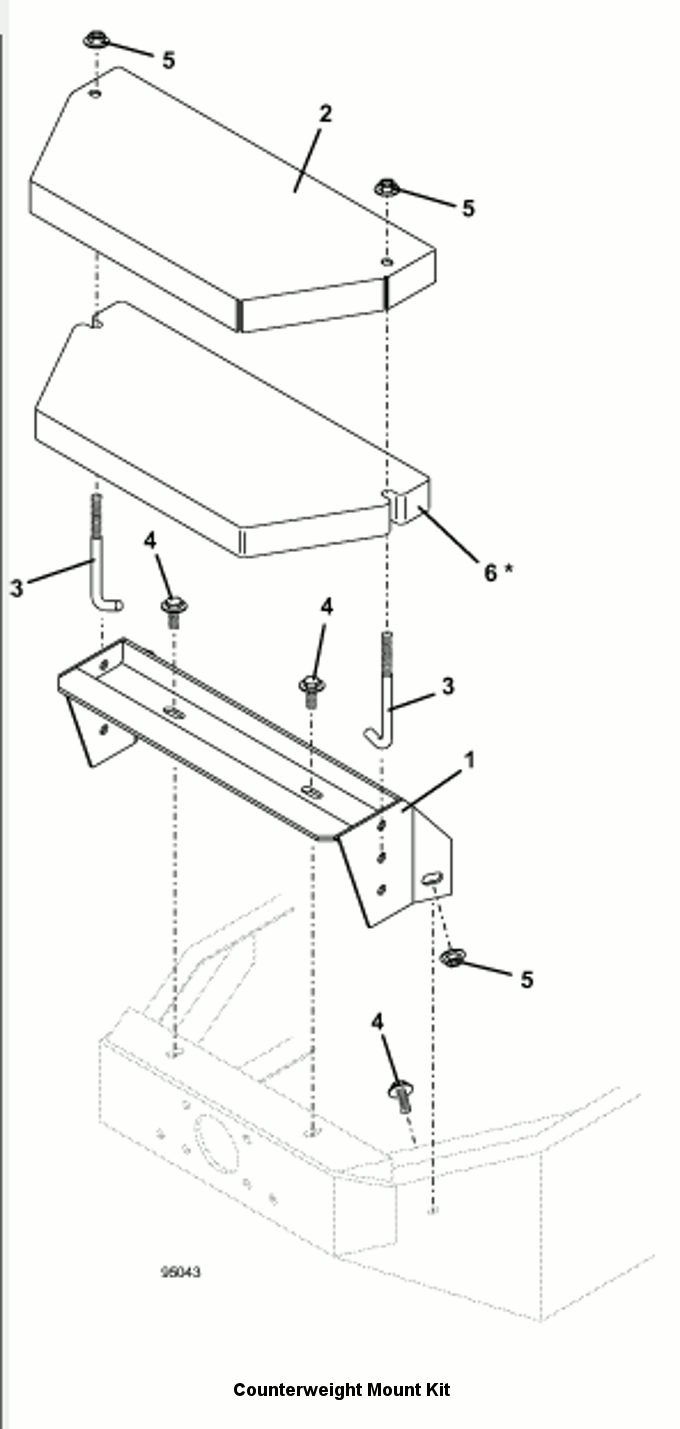 5
2
5
6 *
3
4
4
3
1
5
4
95043
Counterweight Mount Kit