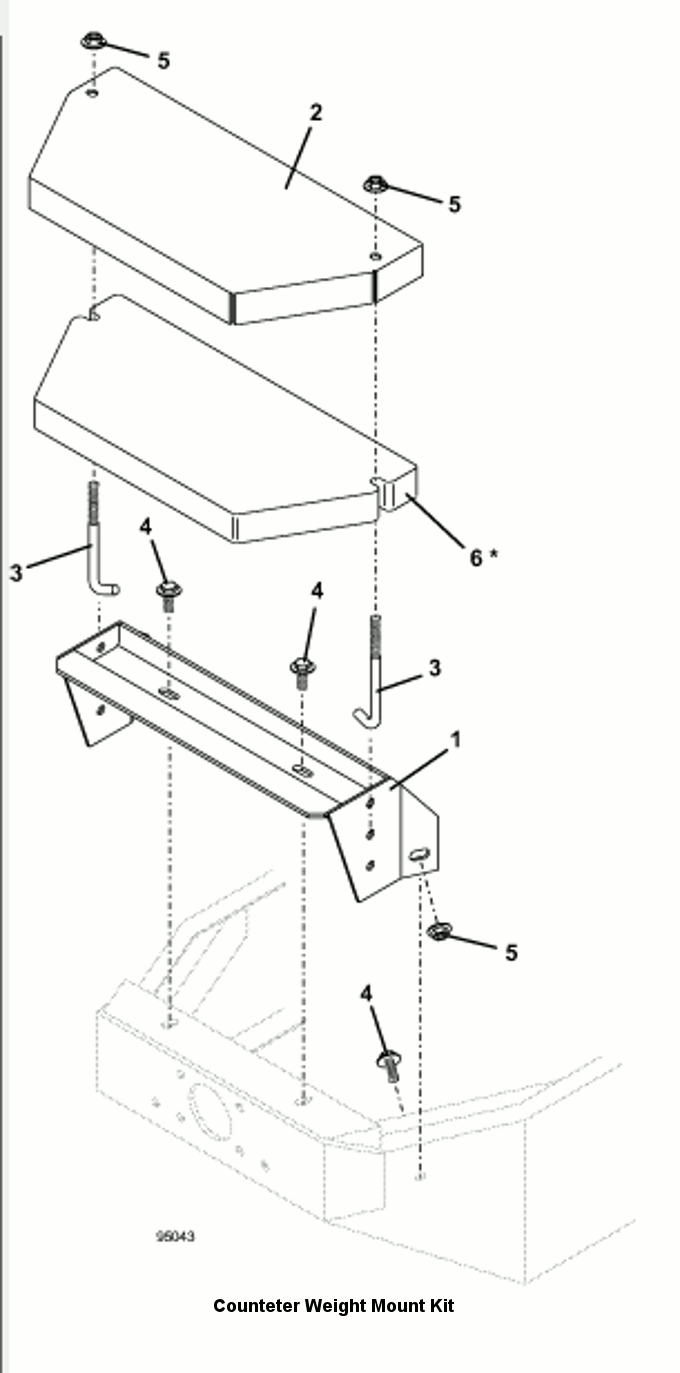 5
2
5
6 *
3
4
4
3
1
5
4
95043
Counteter Weight Mount Kit