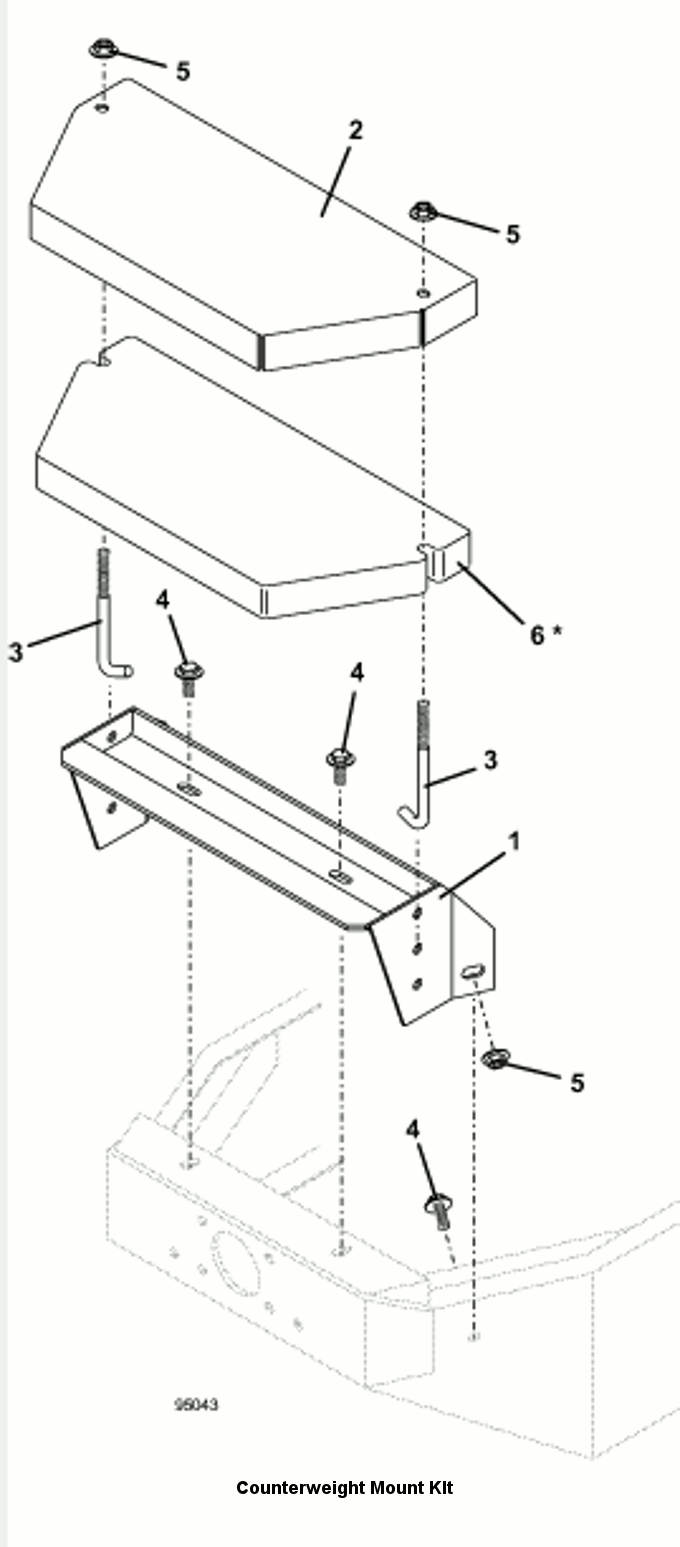 5
2
5
6 *
3
4
4
3
1
5
4
95043
Counterweight Mount Kit