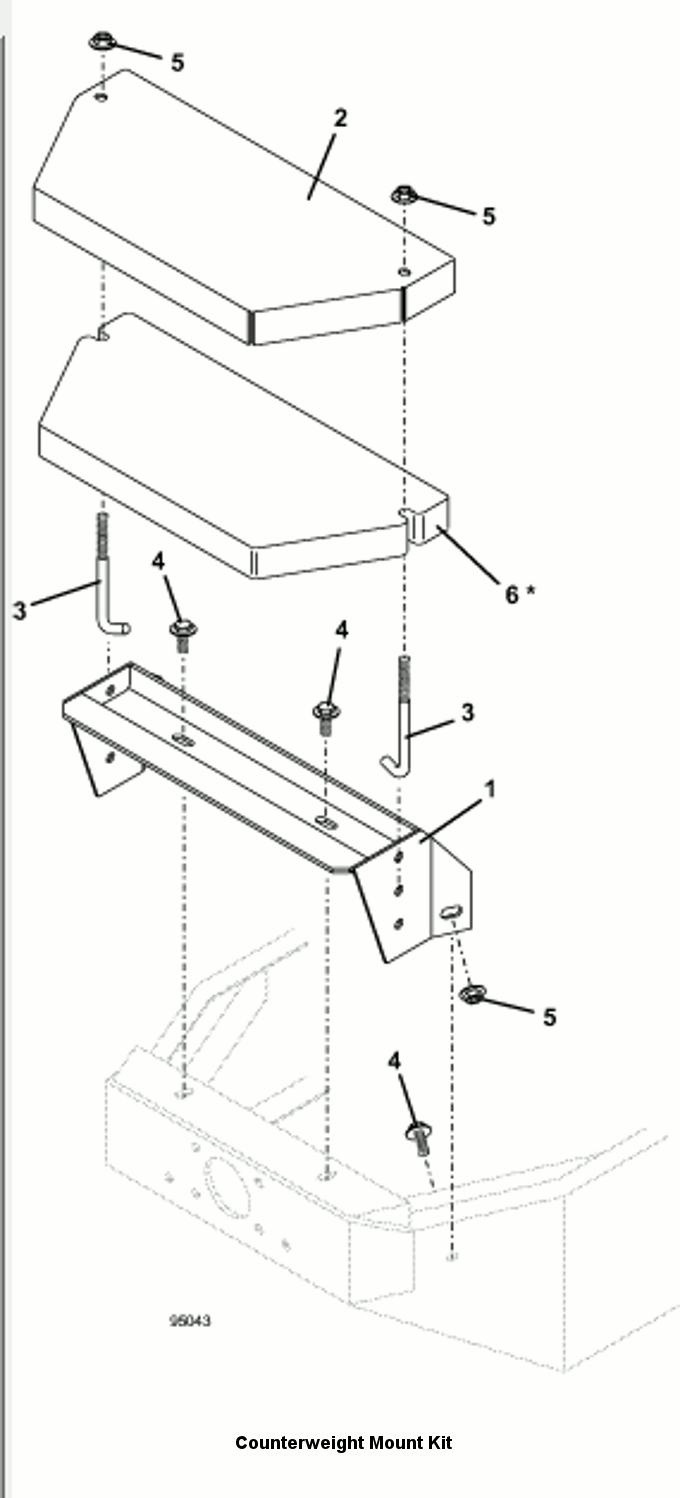 5
2
5
6 *
3
4
4
3
1
5
4
95043
Counterweight Mount Kit