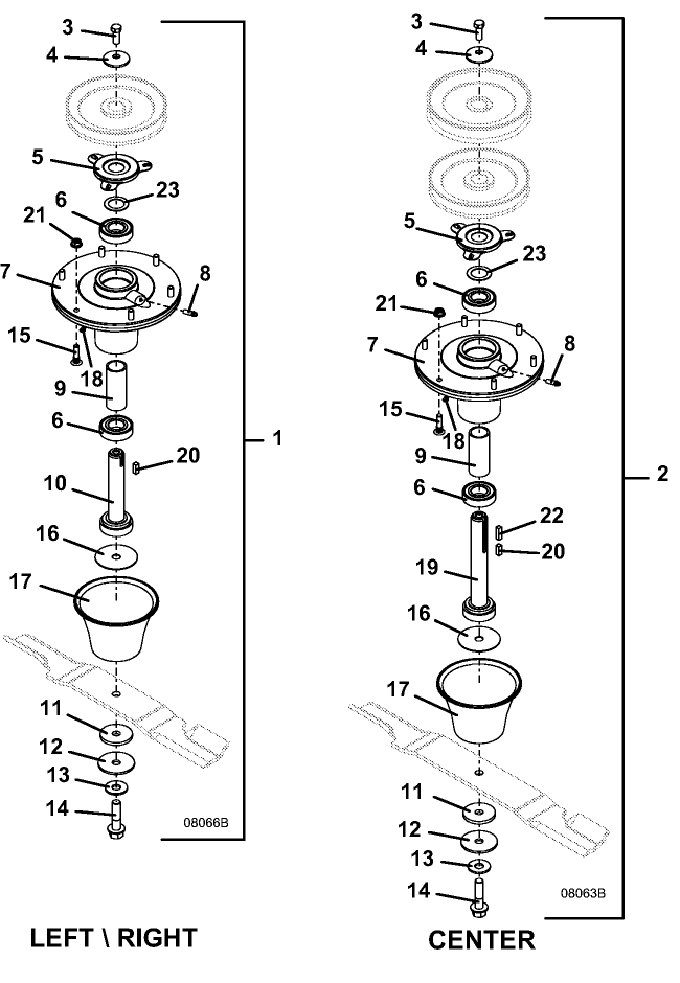 3
4
5
23
6
21
7
8
15
18
9
6
20
10
16
17
11
12
13
14
08066B
1

LEFT \ RIGHT

3
4
5
23
6
21
7
8
15
18
9
6
22
20
19
16
17
11
12
13
14
08063B
2

CENTER